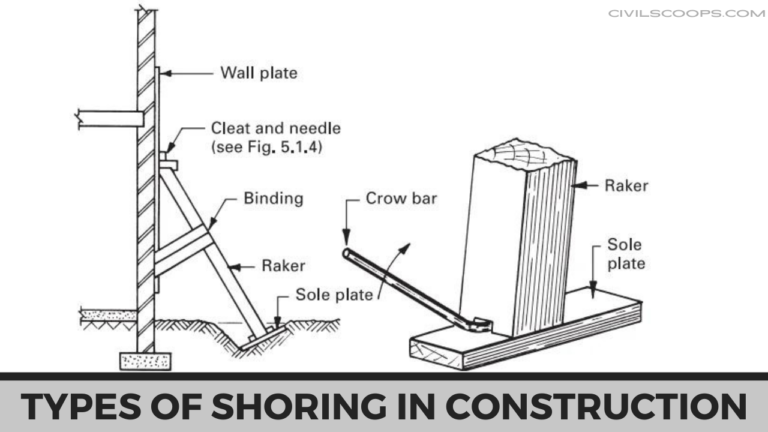 CIVILSCOOPS.COM

Wall plate

Cleat and needle
(see Fig. 5.1.4)

Binding

Raker

Sole plate

Crow bar

Raker

Sole plate

TYPES OF SHORING IN CONSTRUCTION