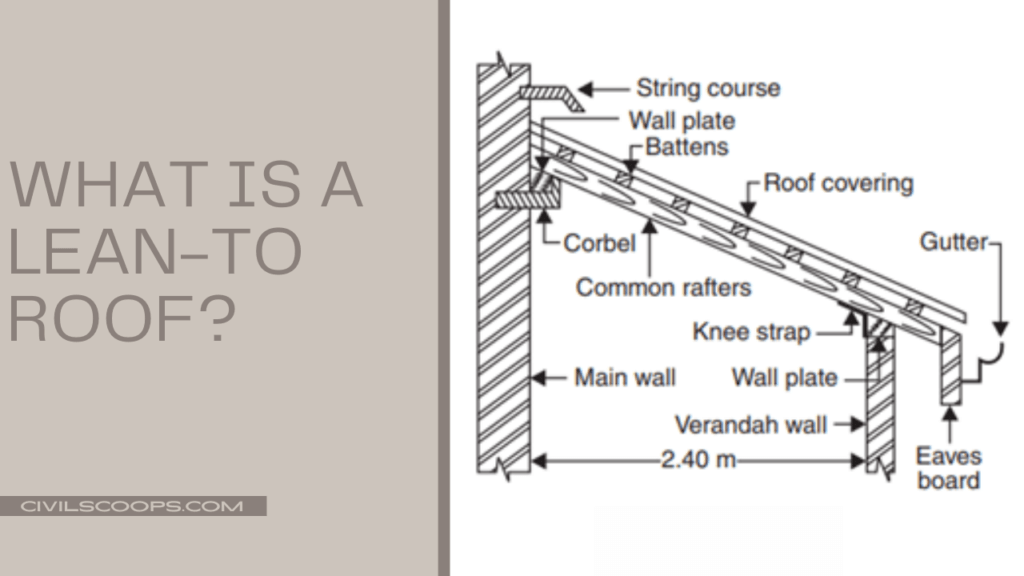 WHAT IS A LEAN-TO ROOF?

CIVILSCOOPS.COM

String course
Wall plate
Battens
Roof covering
Corbel
Common rafters
Gutter
Knee strap
Main wall
Wall plate
Verandah wall
2.40 m
Eaves board