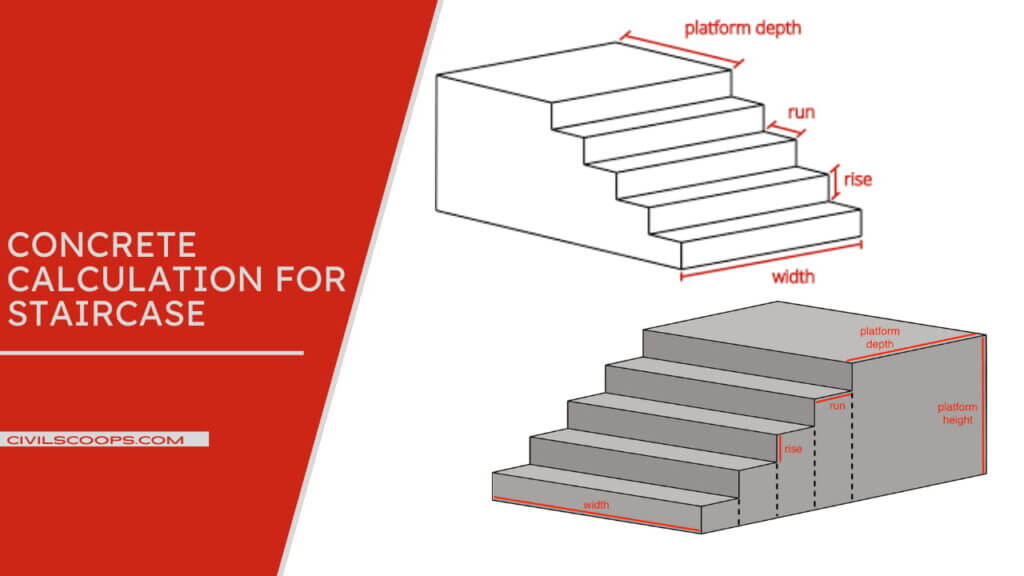 CONCRETE CALCULATION FOR STAIRCASE

CIVILSCOOPS.COM

platform depth

run

rise

width

platform depth

run

platform height

rise

width