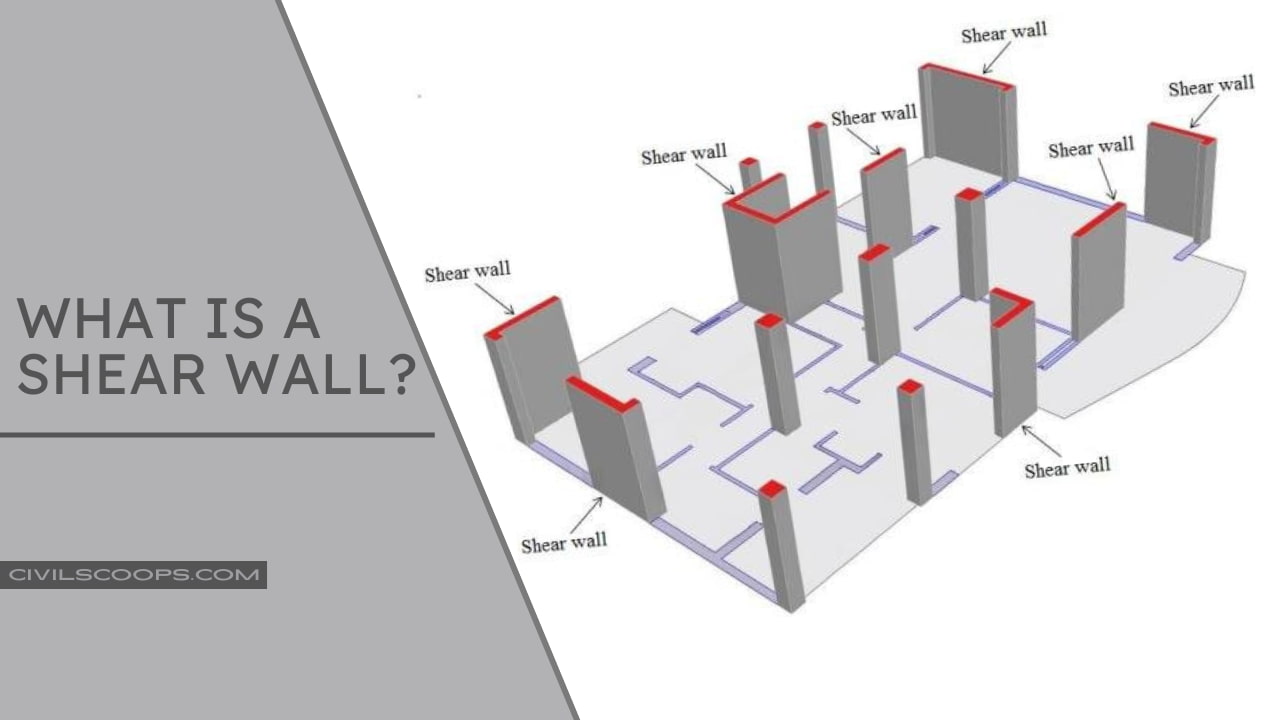 WHAT IS A SHEAR WALL?

CIVILSCOOPS.COM

Shear wall

Shear wall

Shear wall

Shear wall

Shear wall

Shear wall

Shear wall

Shear wall